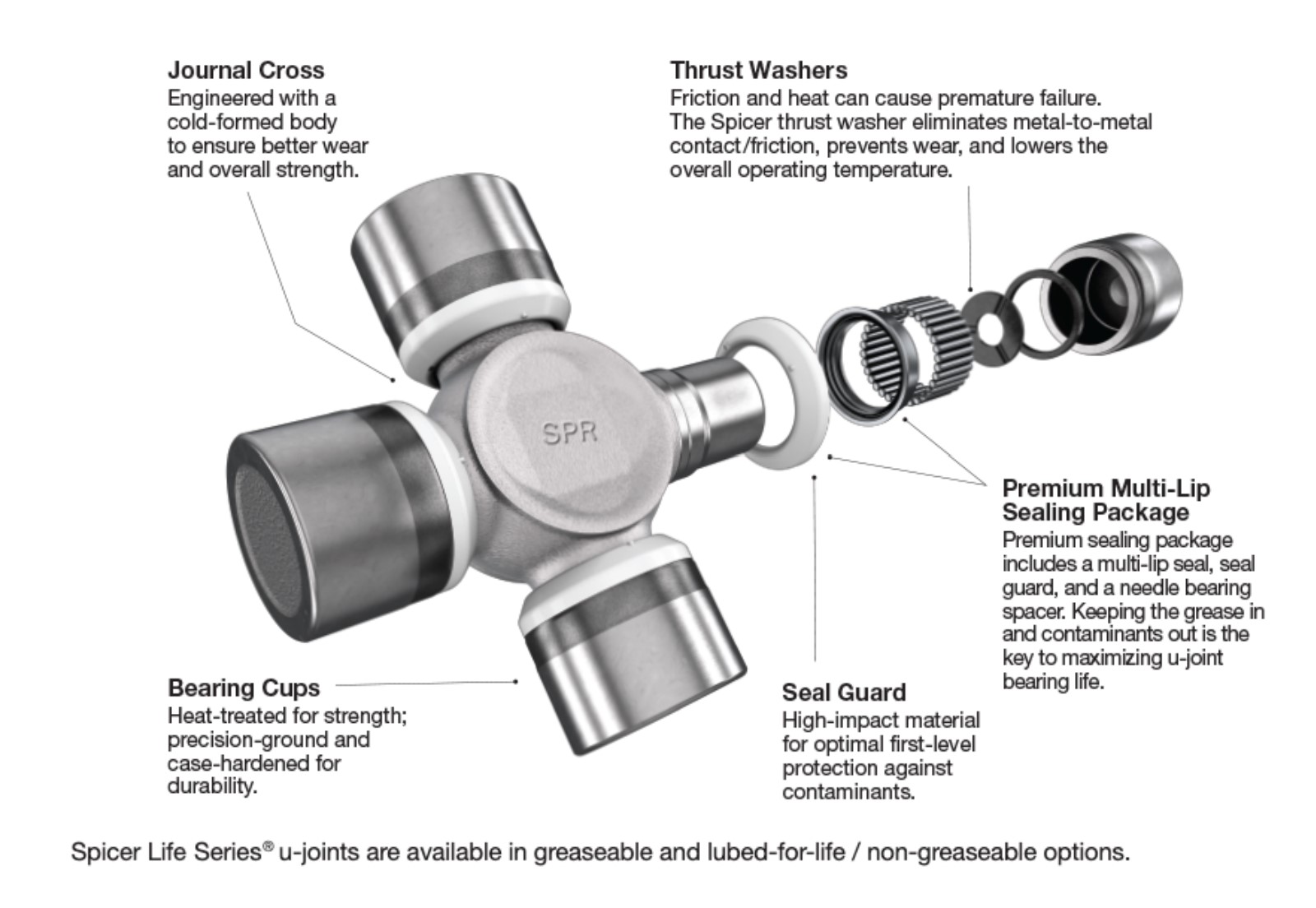 Journal Cross
Engineered with a cold-formed body to ensure better wear and overall strength.

Thrust Washers
Friction and heat can cause premature failure. The Spicer thrust washer eliminates metal-to-metal contact/friction, prevents wear, and lowers the overall operating temperature.

SPR

Premium Multi-Lip Sealing Package
Premium sealing package includes a multi-lip seal, seal guard, and a needle bearing spacer. Keeping the grease in and contaminants out is the key to maximizing u-joint bearing life.

Bearing Cups
Heat-treated for strength; precision-ground and case-hardened for durability.

Seal Guard
High-impact material for optimal first-level protection against contaminants.

Spicer Life Series® u-joints are available in greaseable and lubed-for-life / non-greaseable options.